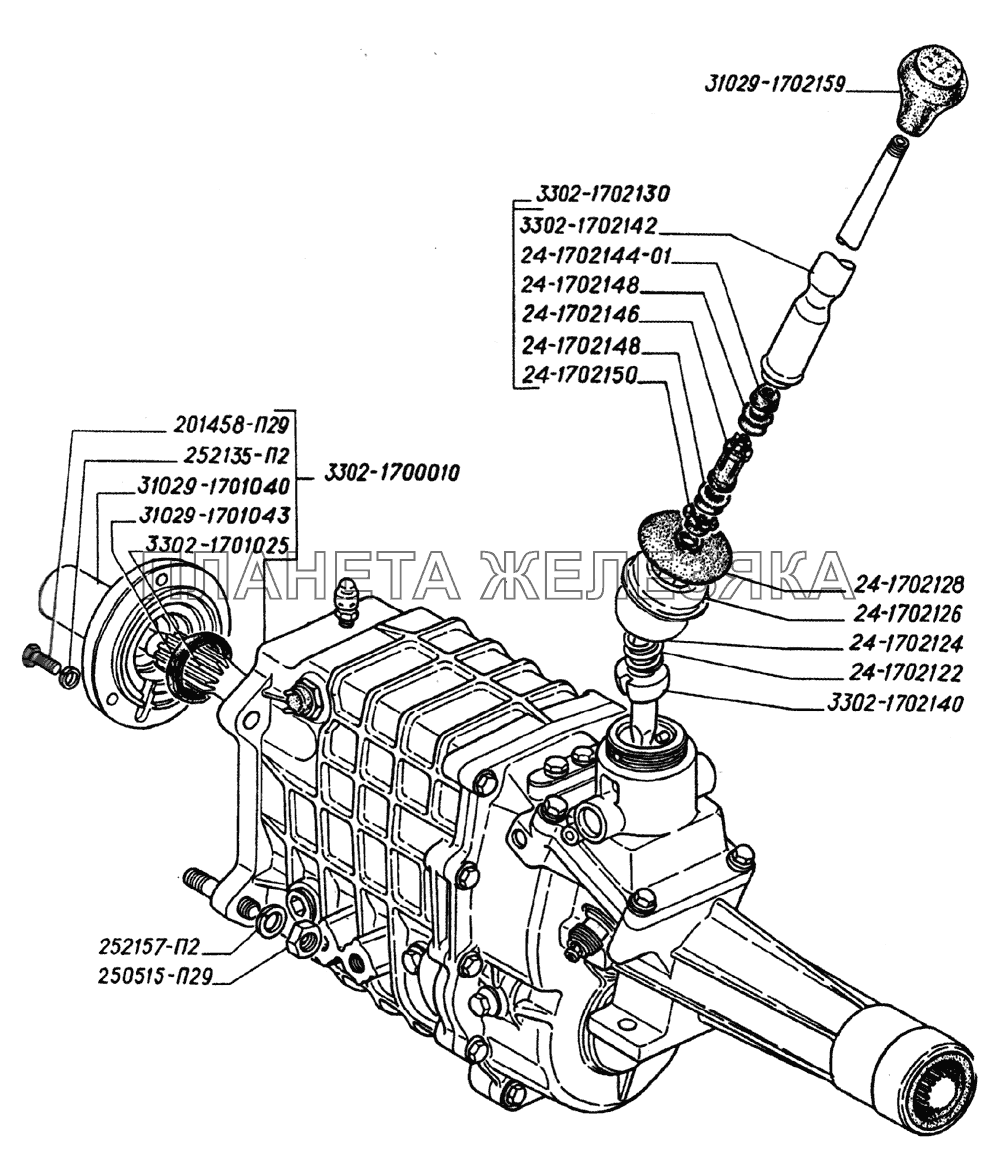 31029-1702159

3302-1702130
3302-1702142
24-1702144-01
24-1702148
24-1702146
24-1702148
24-1702150

201458-П29
252135-П2
31029-1701040
31029-1701043
3302-1701025
3302-1700010

ПЛАНЕТА ЖЕЛЕЗЯКА

24-1702128
24-1702126
24-1702124
24-1702122
3302-1702140

252157-П2
250515-П29